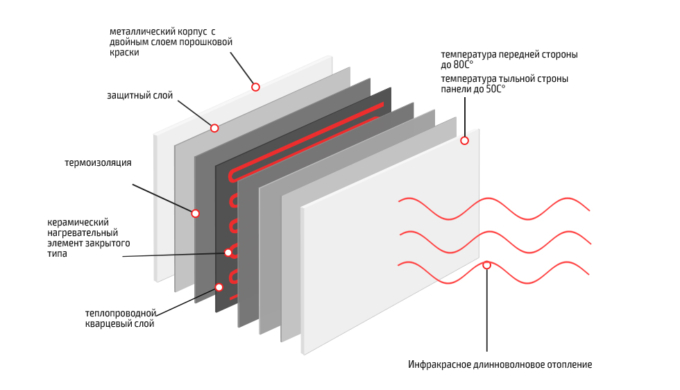 металлический корпус с двойным слоем порошковой краски

защитный слой

термоизоляция

керамический нагревательный элемент закрытого типа

теплопроводной кварцевый слой

температура передней стороны до 80С°

температура тыльной строны панели до 50С°

Инфракрасное длинноволновое отопление