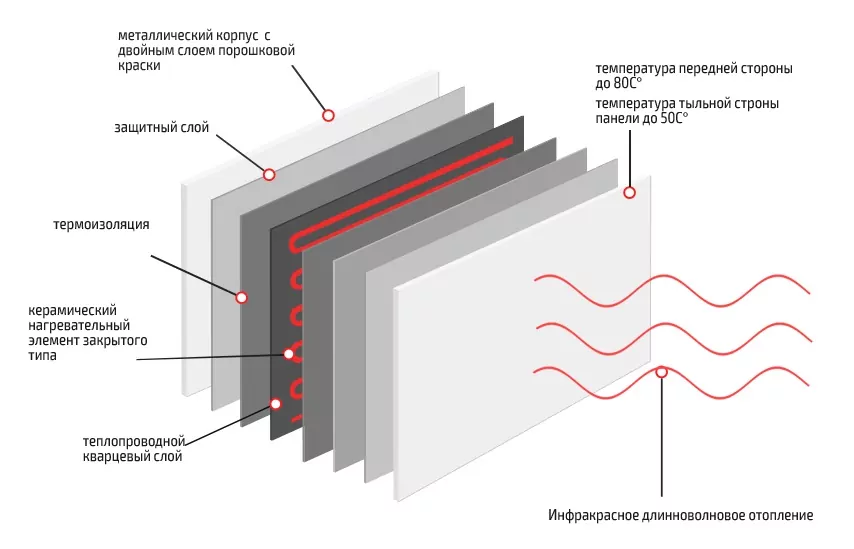 металлический корпус с двойным слоем порошковой краски

защитный слой

термоизоляция

керамический нагревательный элемент закрытого типа

теплопроводной кварцевый слой

температура передней стороны до 80С°

температура тыльной строны панели до 50С°

Инфракрасное длинноволновое отопление