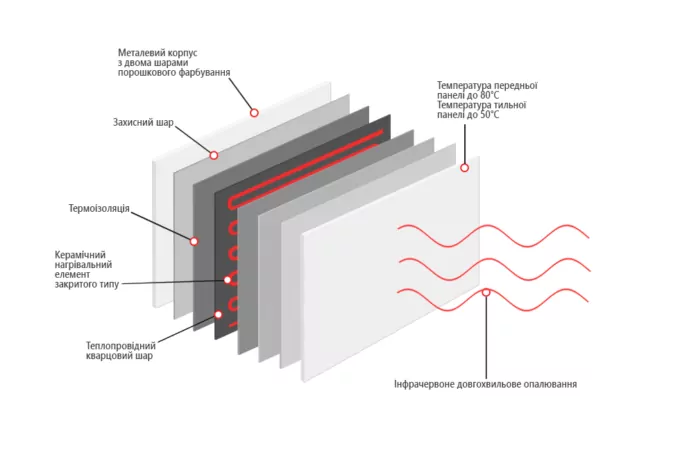 Металевий корпус з двома шарами порошкового фарбування

Захисний шар

Термоізоляція

Керамічний нагрівальний елемент закритого типу

Теплопровідний кварцовий шар

Температура передньої панелі до 80°C
Температура тильної панелі до 50°C

Інфрачервоне довгохвильове опалювання